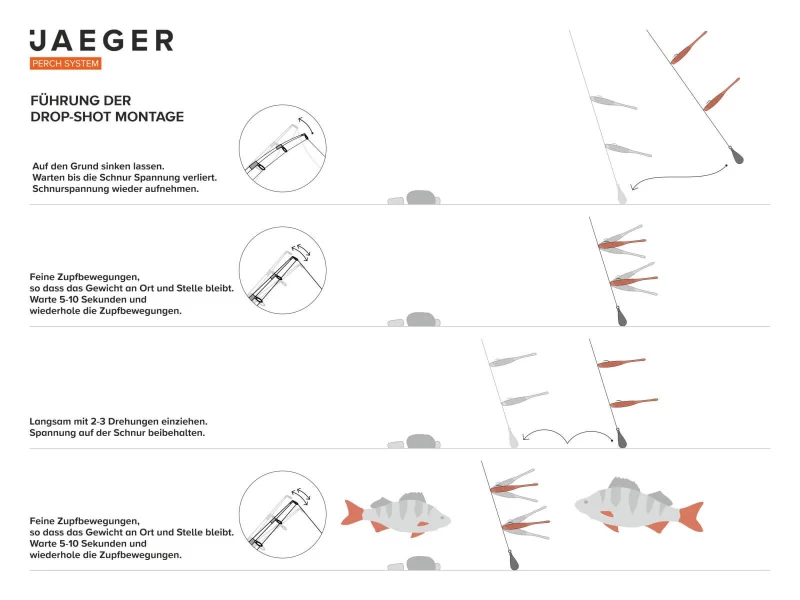 JAEGER
PERCH SYSTEM

FÜHRUNG DER DROP-SHOT MONTAGE

Auf den Grund sinken lassen. Warten bis die Schnur Spannung verliert. Schnurspannung wieder aufnehmen.

Feine Zupfbewegungen, so dass das Gewicht an Ort und Stelle bleibt. Warte 5-10 Sekunden und wiederhole die Zupfbewegungen.

Langsam mit 2-3 Drehungen einziehen. Spannung auf der Schnur beibehalten.

Feine Zupfbewegungen, so dass das Gewicht an Ort und Stelle bleibt. Warte 5-10 Sekunden und wiederhole die Zupfbewegungen.