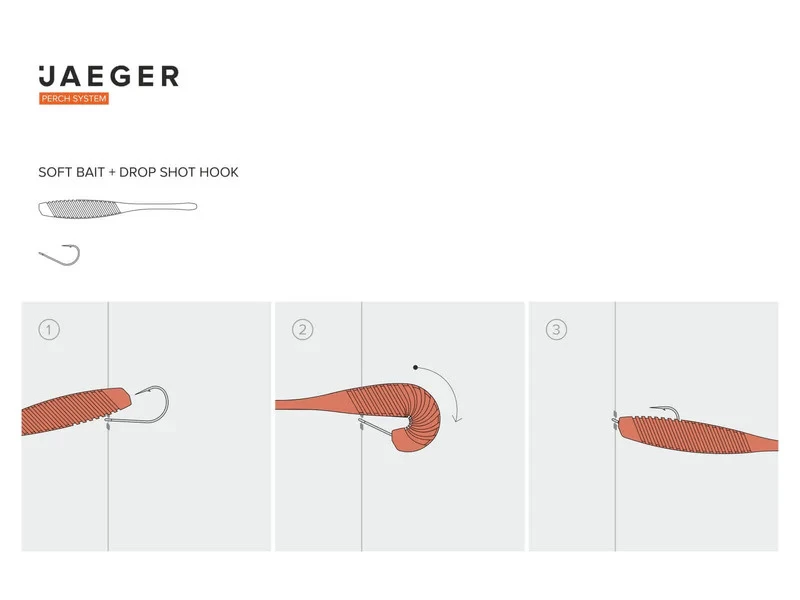 JAEGER
PERCH SYSTEM

SOFT BAIT + DROP SHOT HOOK

1

2

3